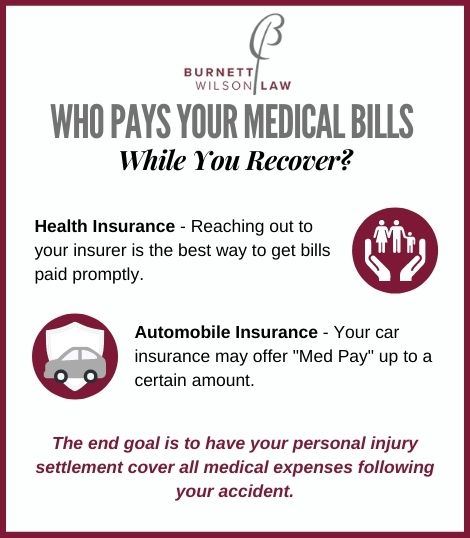 BURNETT WILSON LAW

WHO PAYS YOUR MEDICAL BILLS
While You Recover?

Health Insurance - Reaching out to your insurer is the best way to get bills paid promptly.

Automobile Insurance - Your car insurance may offer "Med Pay" up to a certain amount.

The end goal is to have your personal injury settlement cover all medical expenses following your accident.