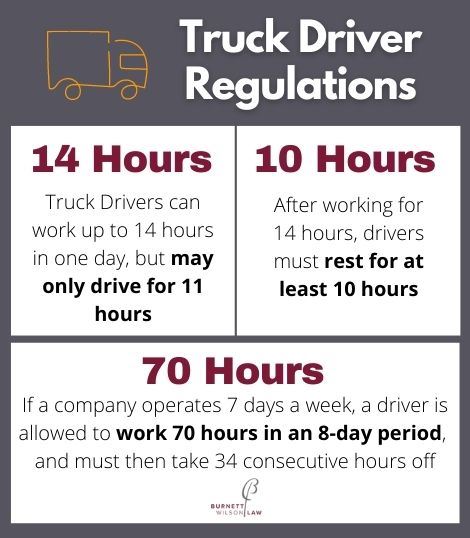 Truck Driver Regulations

14 Hours

Truck Drivers can work up to 14 hours in one day, but may only drive for 11 hours

10 Hours

After working for 14 hours, drivers must rest for at least 10 hours

70 Hours

If a company operates 7 days a week, a driver is allowed to work 70 hours in an 8-day period, and must then take 34 consecutive hours off

BURNETT WILSON LAW